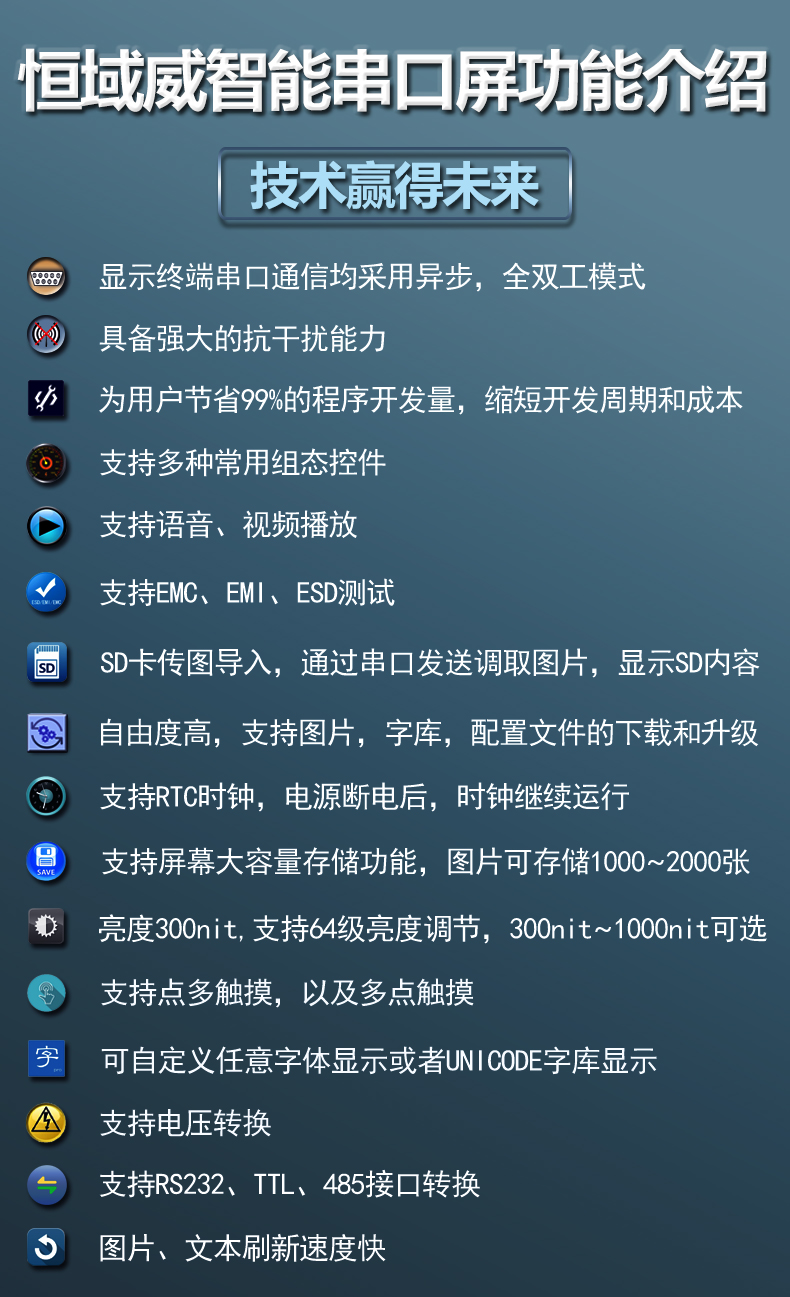 恒域威智能串口屏功能介绍

技术赢得未来

显示终端串口通信均采用异步，全双工模式

具备强大的抗干扰能力

为用户节省99%的程序开发量，缩短开发周期和成本

支持多种常用组态控件

支持语音、视频播放

支持EMC、EMI、ESD测试

SD卡传图导入，通过串口发送调取图片，显示SD内容

自由度高，支持图片，字库，配置文件的下载和升级

支持RTC时钟，电源断电后，时钟继续运行

支持屏幕大容量存储功能，图片可存储1000~2000张

亮度300nit,支持64级亮度调节，300nit~1000nit可选

支持点多触摸，以及多点触摸

可自定义任意字体显示或者UNICODE字库显示

支持电压转换

支持RS232、TTL、485接口转换

图片、文本刷新速度快